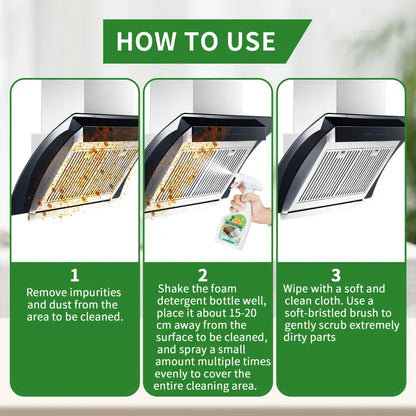 HOW TO USE

1
Remove impurities and dust from the area to be cleaned.

2
Shake the foam detergent bottle well, place it about 15-20 cm away from the surface to be cleaned, and spray a small amount multiple times evenly to cover the entire cleaning area.

3
Wipe with a soft and clean cloth. Use a soft-bristled brush to gently scrub extremely dirty parts