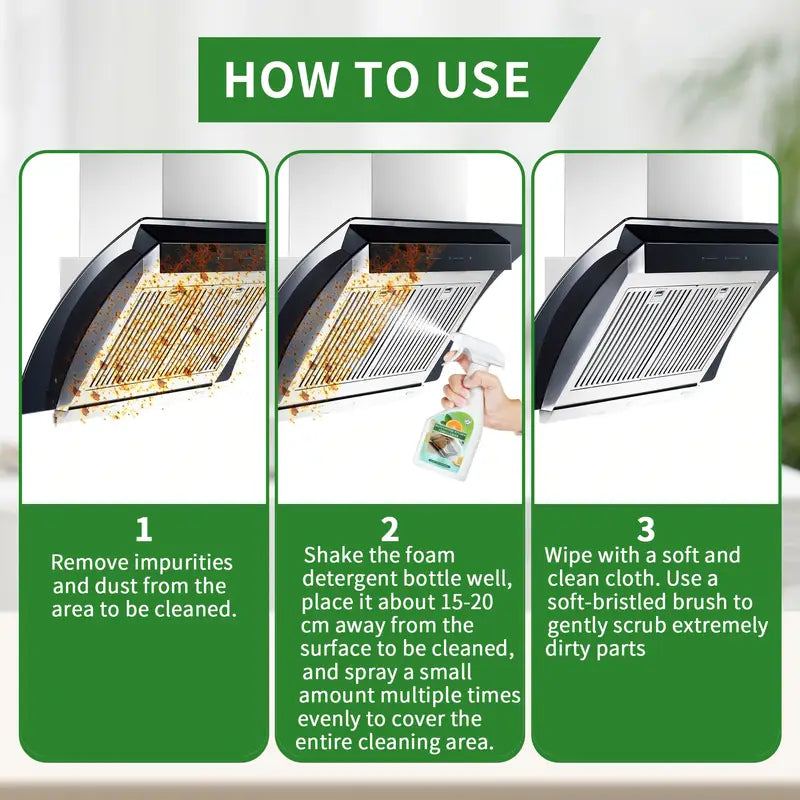 HOW TO USE

1
Remove impurities and dust from the area to be cleaned.

2
Shake the foam detergent bottle well, place it about 15-20 cm away from the surface to be cleaned, and spray a small amount multiple times evenly to cover the entire cleaning area.

3
Wipe with a soft and clean cloth. Use a soft-bristled brush to gently scrub extremely dirty parts