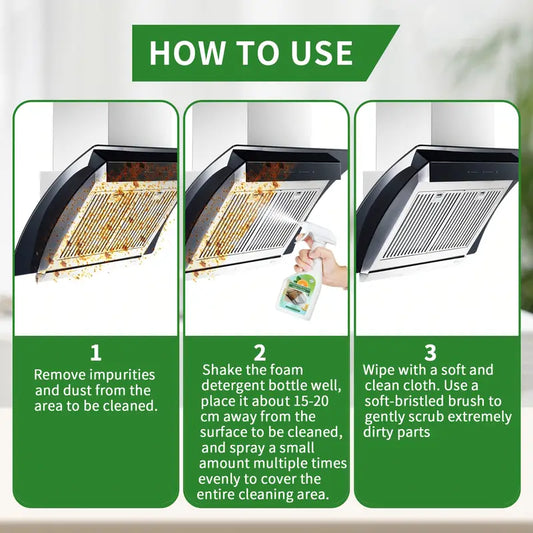 HOW TO USE

1
Remove impurities and dust from the area to be cleaned.

2
Shake the foam detergent bottle well, place it about 15-20 cm away from the surface to be cleaned, and spray a small amount multiple times evenly to cover the entire cleaning area.

3
Wipe with a soft and clean cloth. Use a soft-bristled brush to gently scrub extremely dirty parts